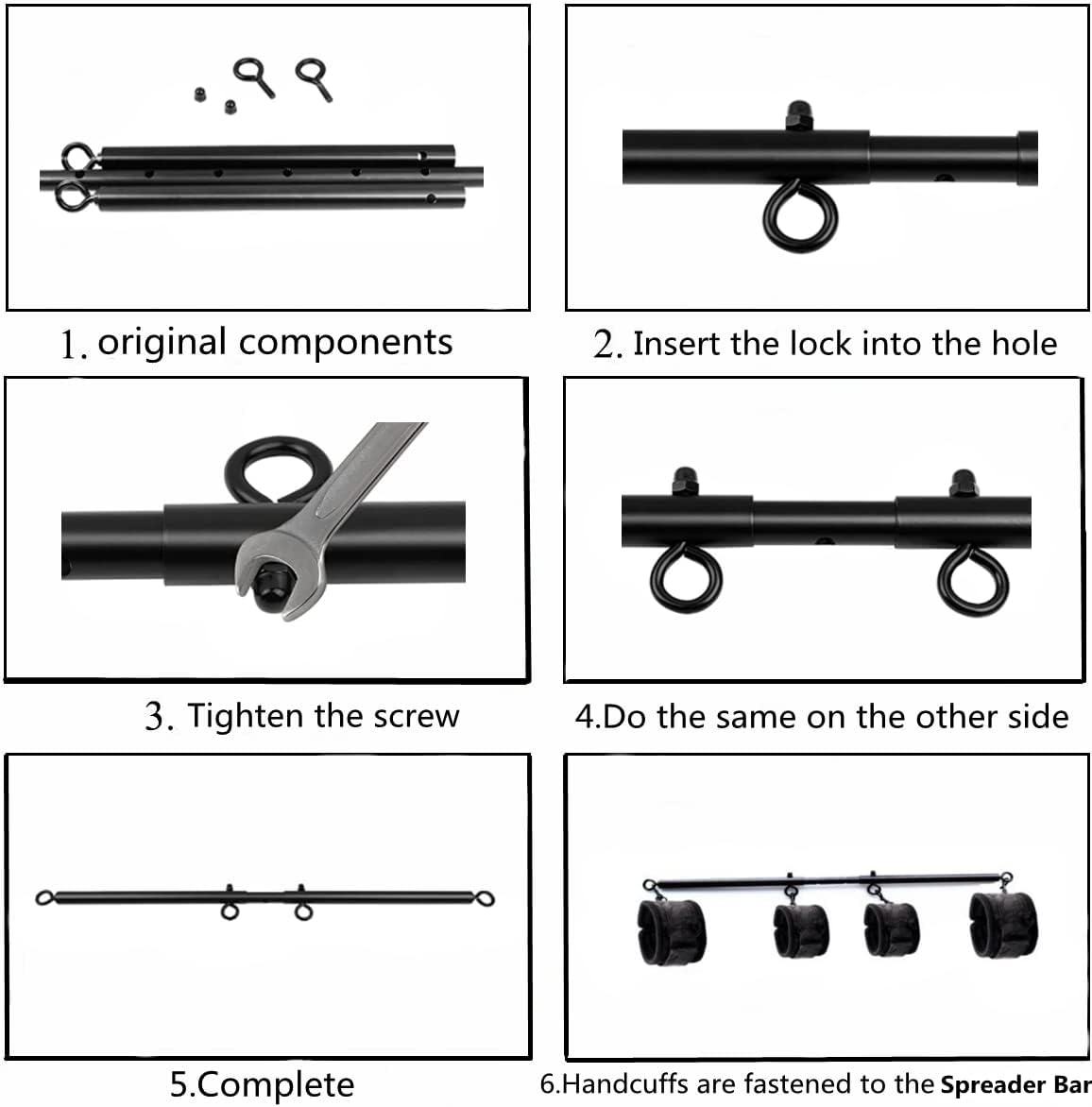 1. original components

2. Insert the lock into the hole

3. Tighten the screw

4.Do the same on the other side

5.Complete

6.Handcuffs are fastened to the Spreader Bar