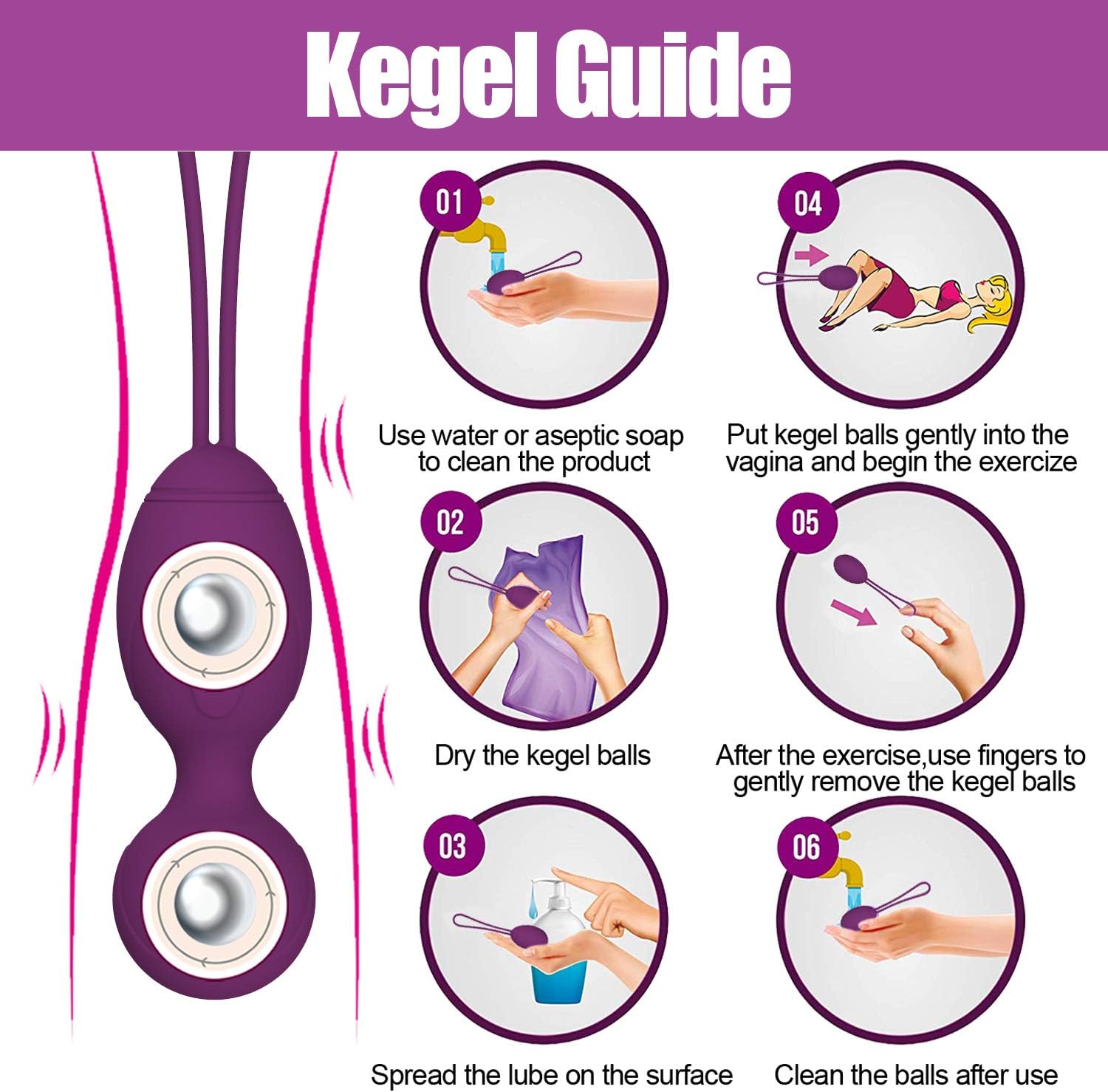 Kegel Guide

01

Use water or aseptic soap to clean the product

02

Dry the kegel balls

03

Spread the lube on the surface

04

Put kegel balls gently into the vagina and begin the exercize

05

After the exercise,use fingers to gently remove the kegel balls

06

Clean the balls after use