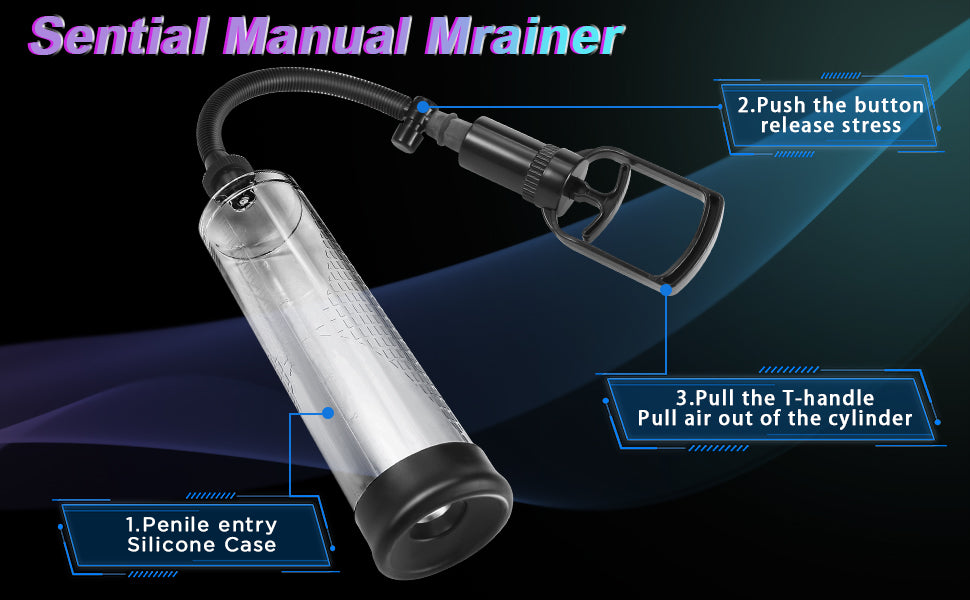 Sential Manual Mrainer

2.Push the button release stress

3.Pull the T-handle Pull air out of the cylinder

1.Penile entry Silicone Case