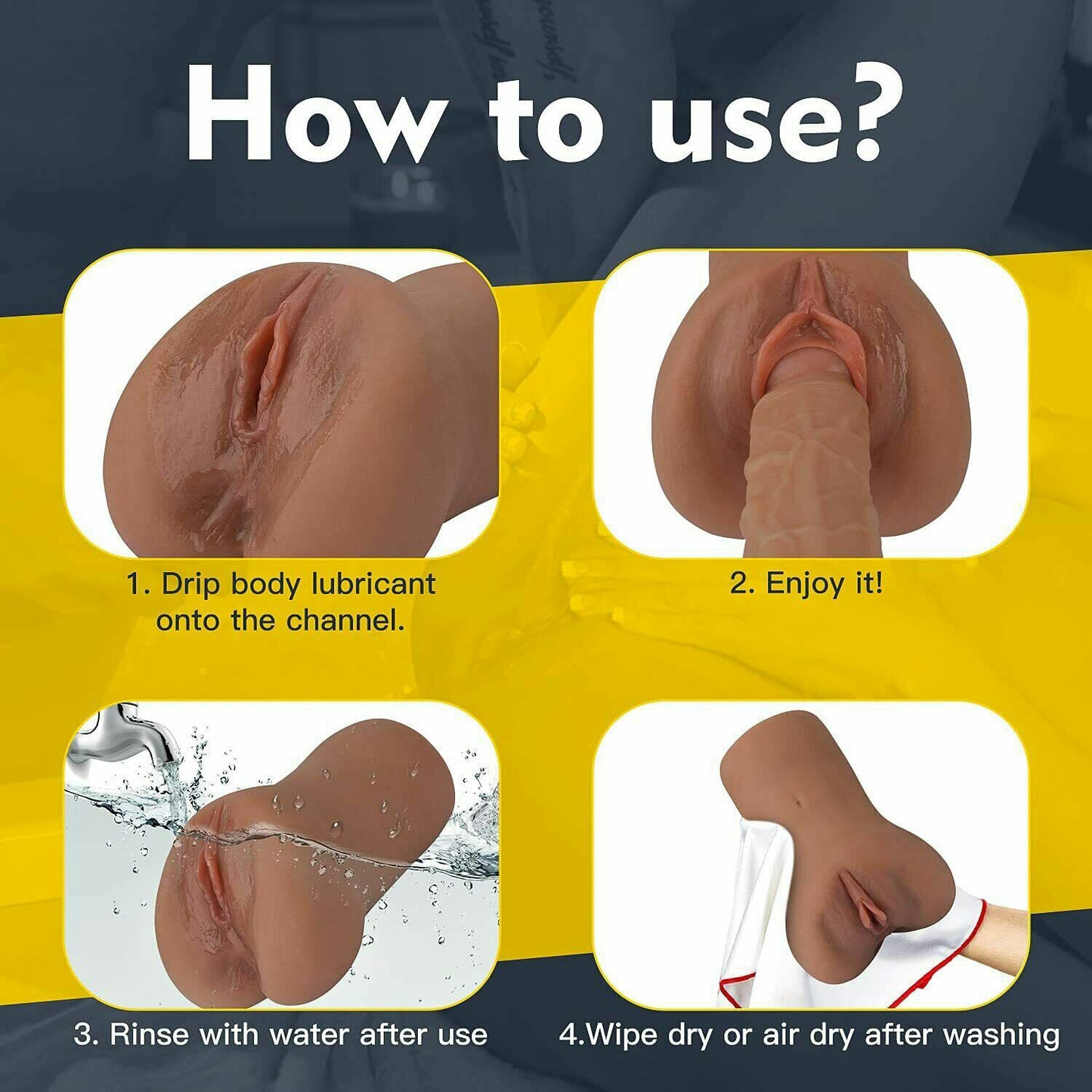 How to use?

1. Drip body lubricant onto the channel.

2. Enjoy it!

3. Rinse with water after use

4.Wipe dry or air dry after washing