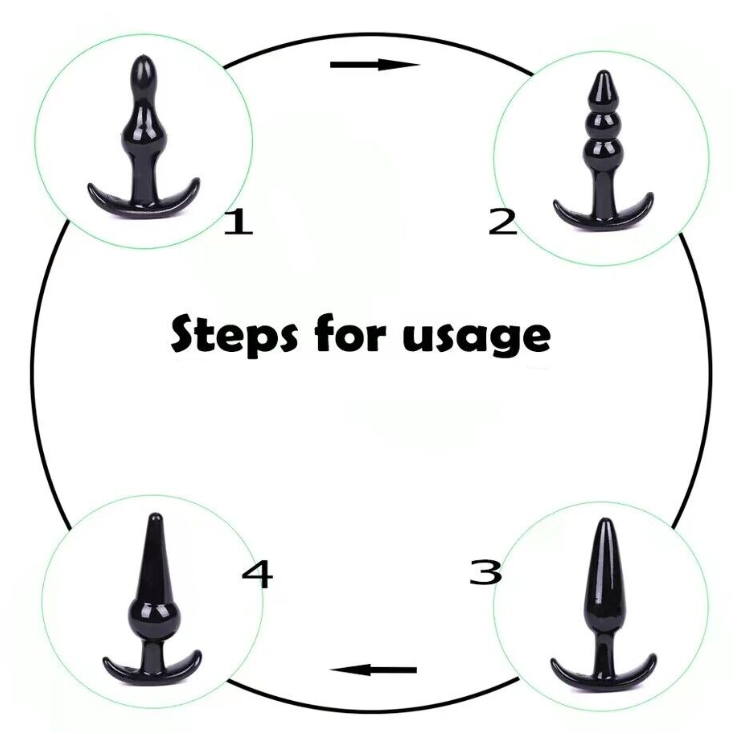 1

2

Steps for usage

4

3